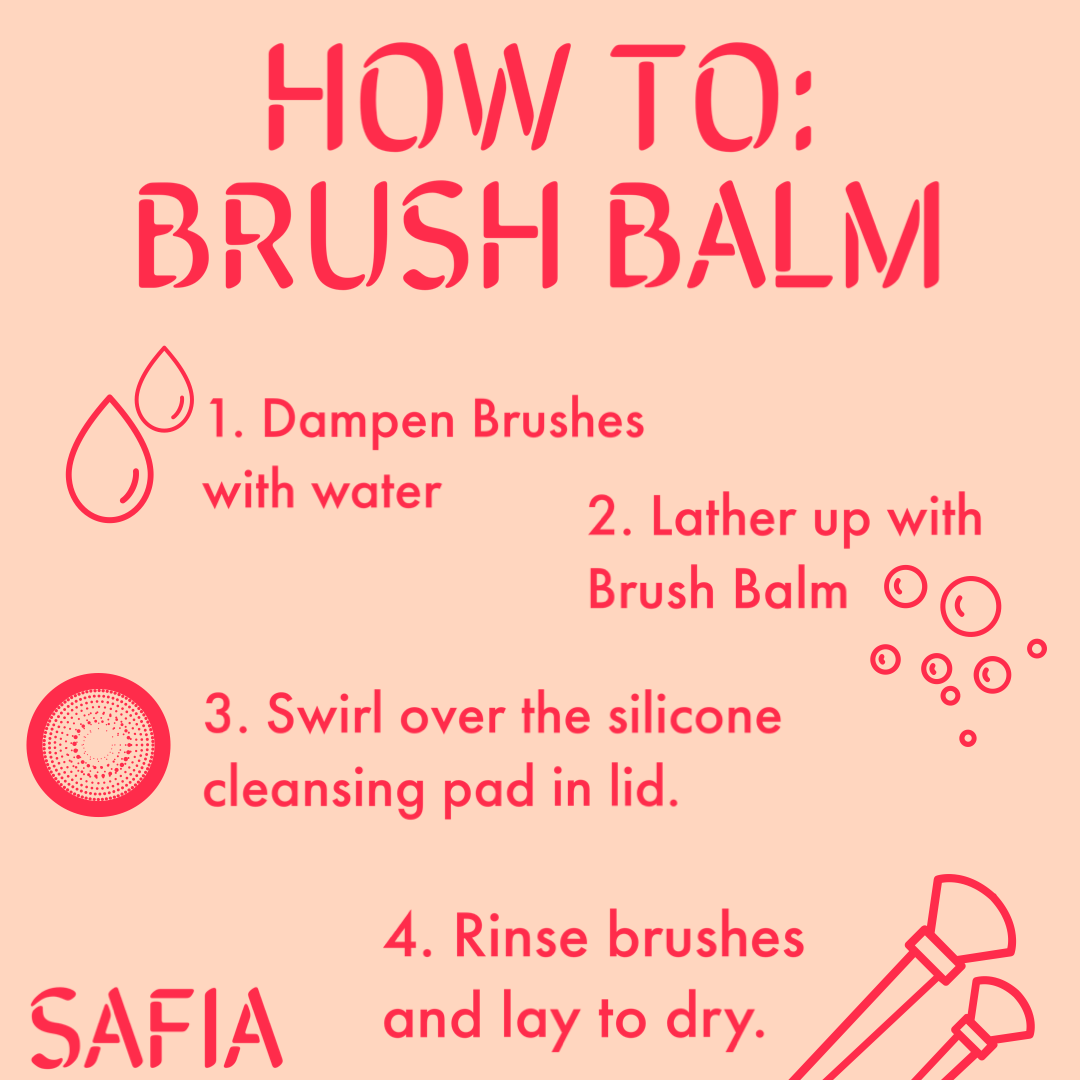 HOW TO:
BRUSH BALM

1. Dampen Brushes with water

2. Lather up with Brush Balm

3. Swirl over the silicone cleansing pad in lid.

4. Rinse brushes and lay to dry.

SAFIA